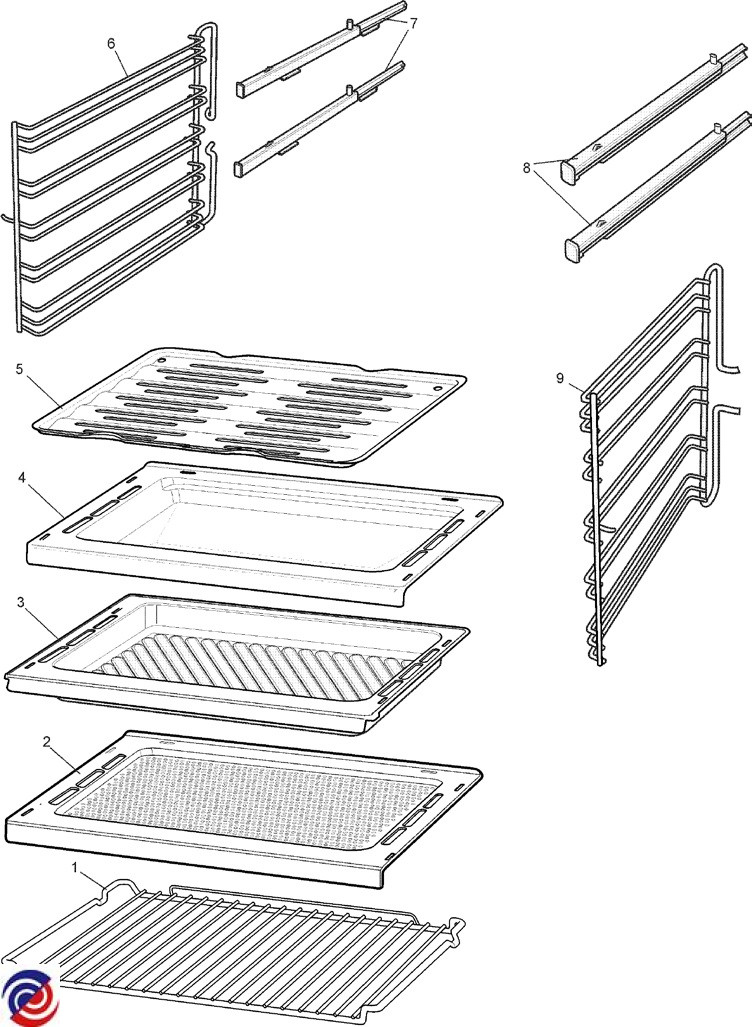 6
7
8
5
9
4
3
2
1